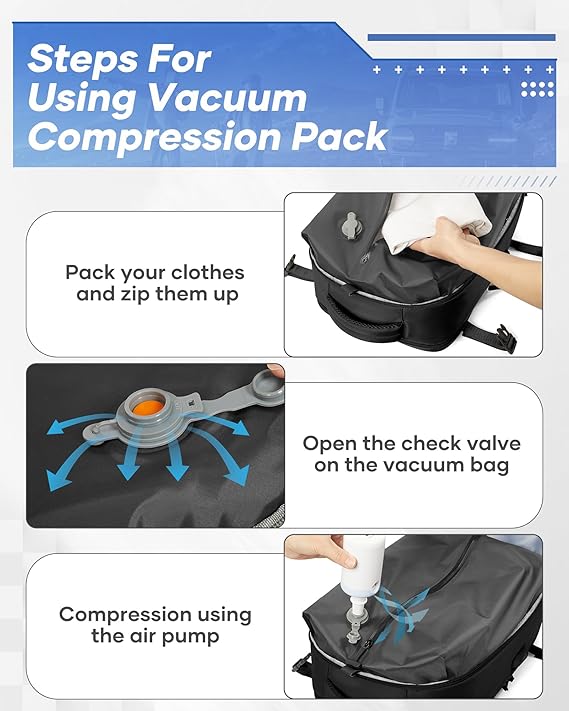 Steps For Using Vacuum Compression Pack

Pack your clothes and zip them up

Open the check valve on the vacuum bag

Compression using the air pump